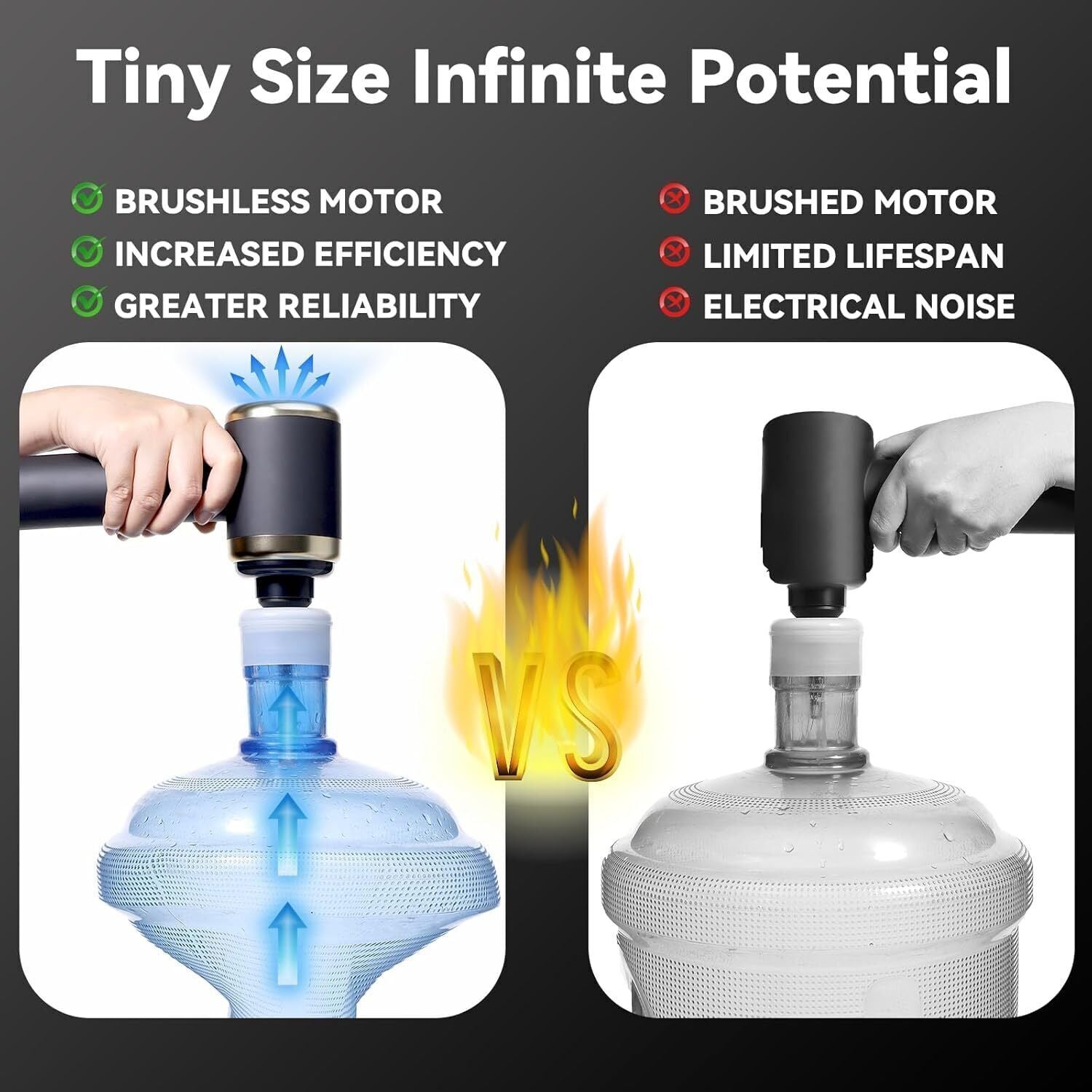 Tiny Size Infinite Potential

BRUSHLESS MOTOR
INCREASED EFFICIENCY
GREATER RELIABILITY

BRUSHED MOTOR
LIMITED LIFESPAN
ELECTRICAL NOISE

VS